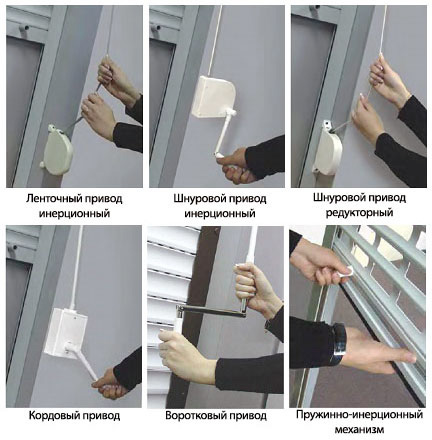 Ленточный привод инерционный

Шнуровой привод инерционный

Шнуровой привод редукторный

Кордовый привод

Воротковый привод

Пружинно-инерционный механизм